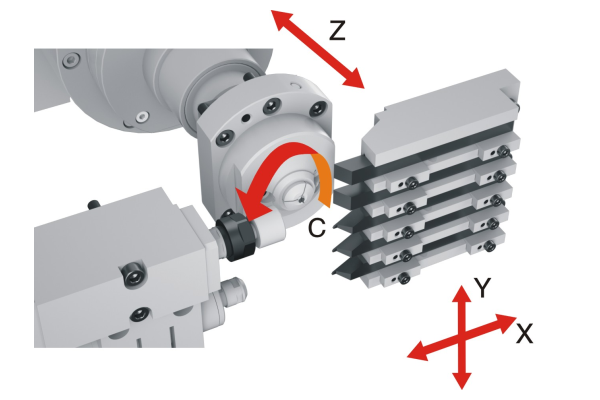 Z
C
Y
X